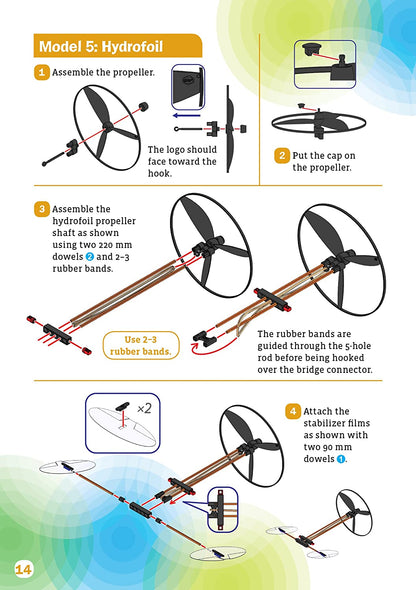 Model 5: Hydrofoil

1 Assemble the propeller.

The logo should face toward the hook.

2 Put the cap on the propeller.

3 Assemble the hydrofoil propeller shaft as shown using two 220 mm dowels 2 and 2–3 rubber bands.

Use 2–3 rubber bands.

The rubber bands are guided through the 5-hole rod before being hooked over the bridge connector.

×2

4 Attach the stabilizer films as shown with two 90 mm dowels 1.

14